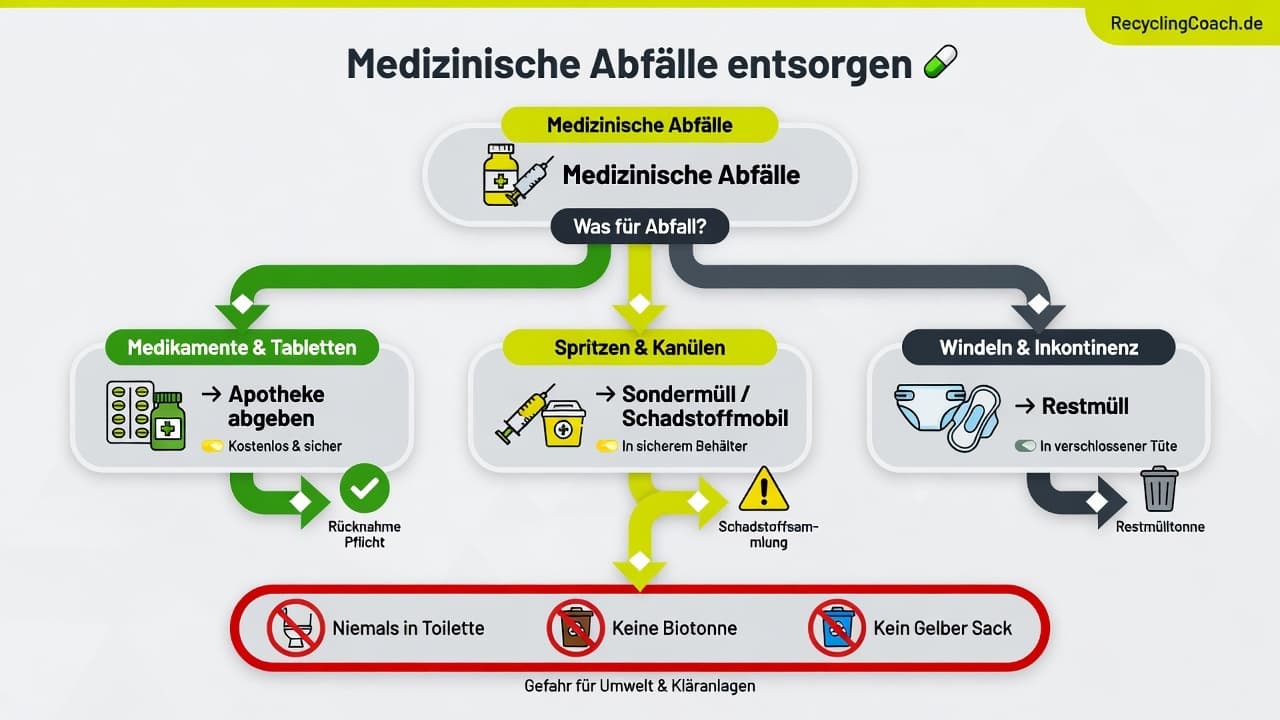 RecyclingCoach.de

Medizinische Abfälle entsorgen

Medizinische Abfälle

Medizinische Abfälle

Was für Abfall?

Medikamente & Tabletten

→ Apotheke abgeben

Kostenlos & sicher

Rücknahme Pflicht

Spritzen & Kanülen

→ Sondermüll / Schadstoffmobil

In sicherem Behälter

Schadstoffsammlung

Windeln & Inkontinenz

→ Restmüll

In verschlossener Tüte

Restmülltonne

Niemals in Toilette

Keine Biotonne

Kein Gelber Sack

Gefahr für Umwelt & Kläranlagen